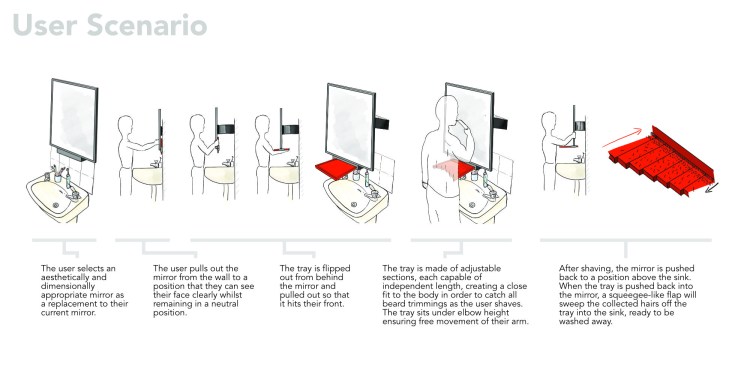 User Scenario

The user selects an aesthetically and dimensionally appropriate mirror as a replacement to their current mirror.

The user pulls out the mirror from the wall to a position that they can see their face clearly whilst remaining in a neutral position.

The tray is flipped out from behind the mirror and pulled out so that it hits their front.

The tray is made of adjustable sections, each capable of independent length, creating a close fit to the body in order to catch all beard trimmings as the user shaves. The tray sits under elbow height ensuring free movement of their arm.

After shaving, the mirror is pushed back to a position above the sink. When the tray is pushed back into the mirror, a squeegee-like flap will sweep the collected hairs off the tray into the sink, ready to be washed away.